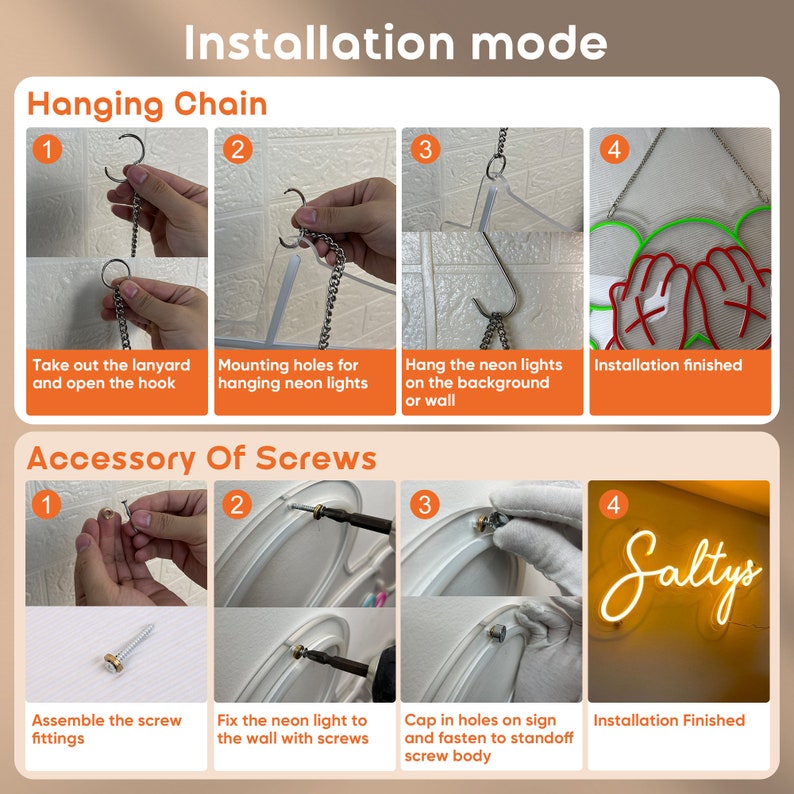 Installation mode

Hanging Chain

1
Take out the lanyard and open the hook

2
Mounting holes for hanging neon lights

3
Hang the neon lights on the background or wall

4
Installation finished

Accessory Of Screws

1
Assemble the screw fittings

2
Fix the neon light to the wall with screws

3
Cap in holes on sign and fasten to standoff screw body

4
Saltys
Installation Finished