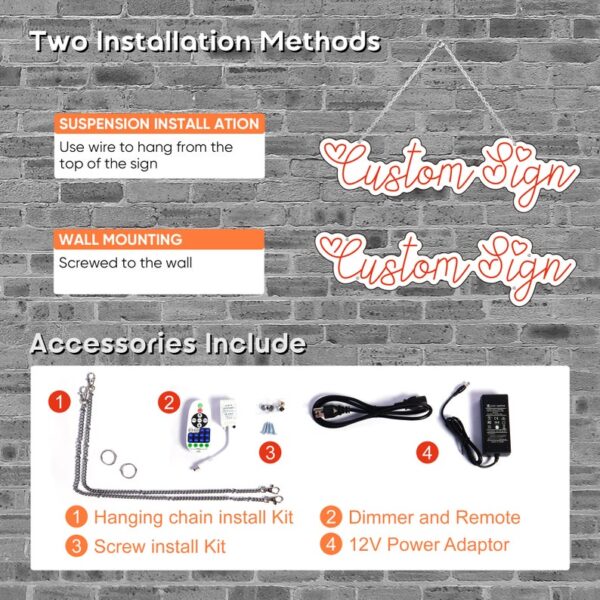 Two Installation Methods

SUSPENSION INSTALL ATION

Use wire to hang from the top of the sign

Custom Sign

WALL MOUNTING

Screwed to the wall

Custom Sign

Accessories Include

1

2

3

4

1 Hanging chain install Kit

2 Dimmer and Remote

3 Screw install Kit

4 12V Power Adaptor